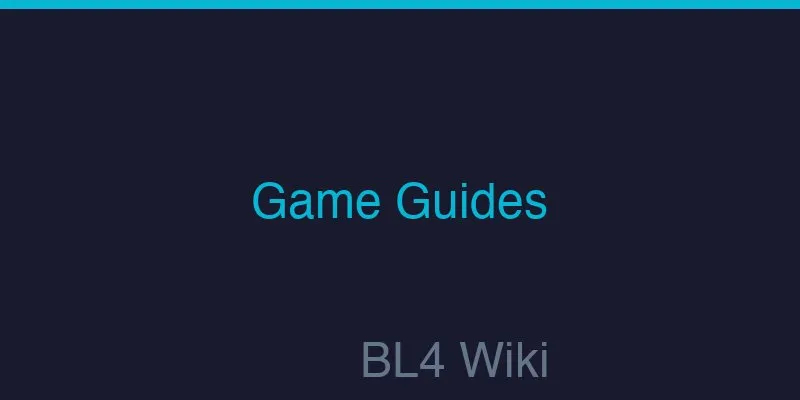 Game Guides

BL4 Wiki